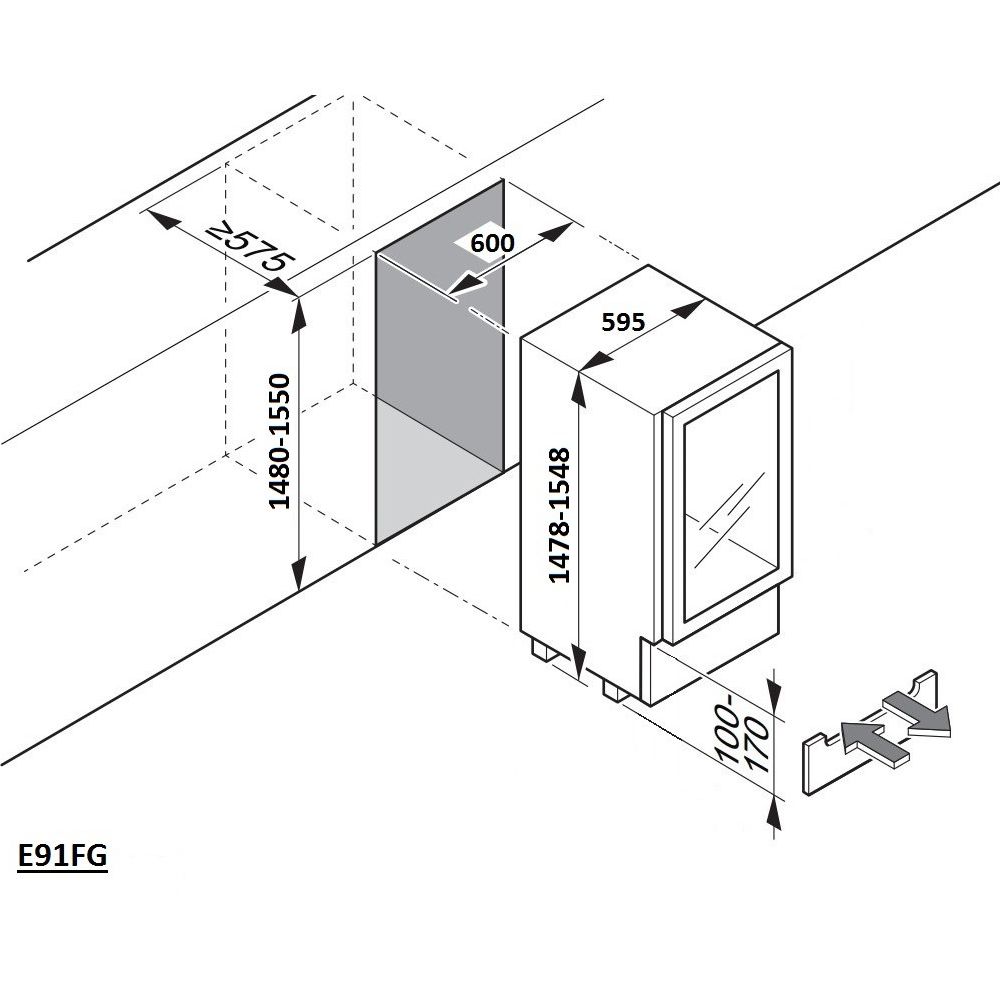 ≥575

600

595

1480-1550

1478-1548

100-170

E91FG