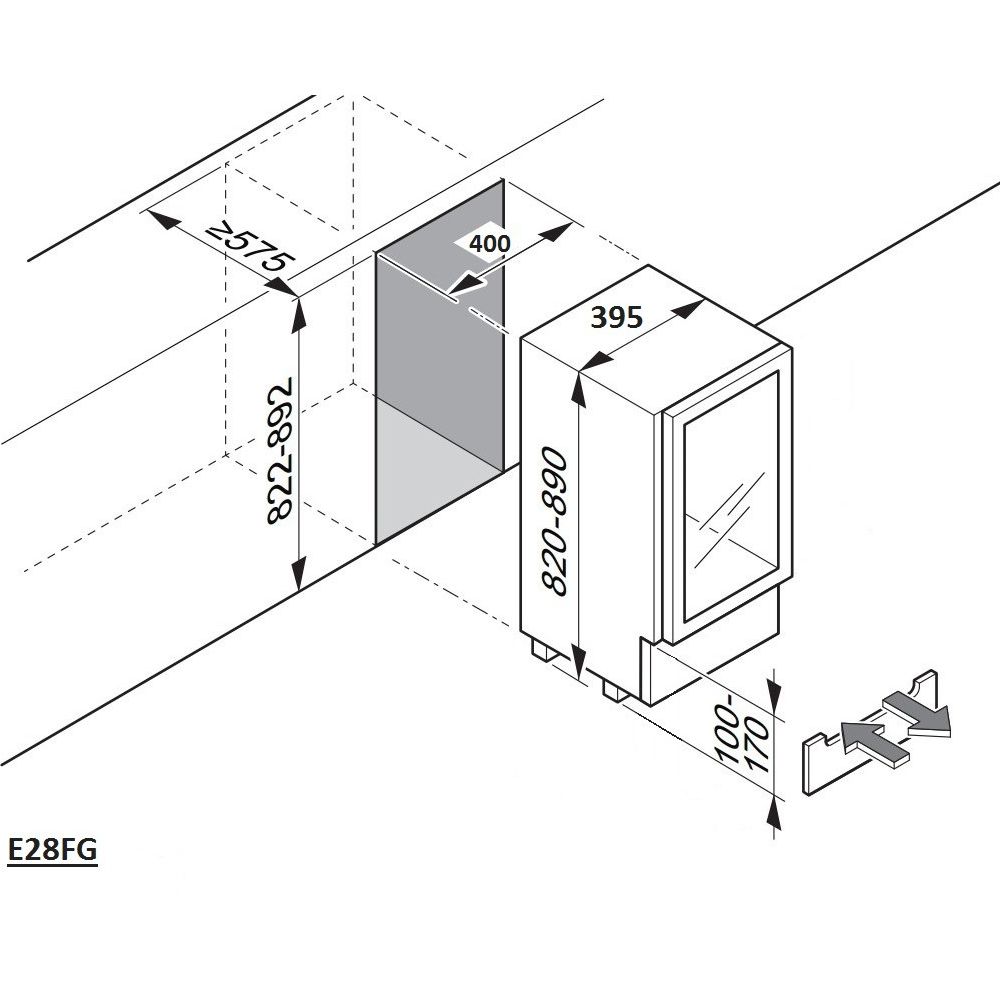 ≥575
400
395
822-892
820-890
100-170
E28FG