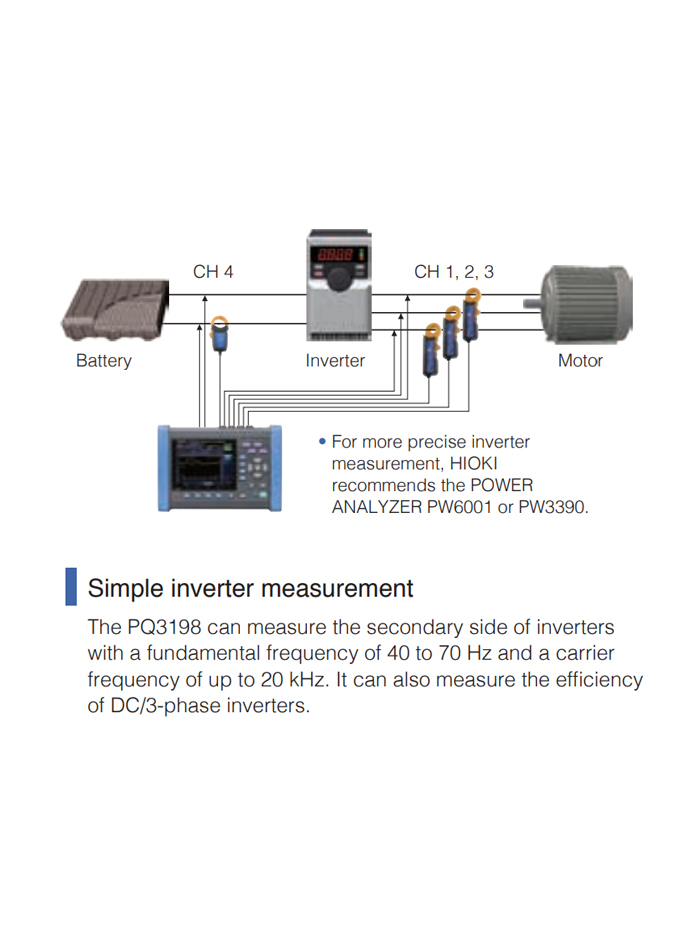 CH 4

CH 1, 2, 3

Battery

Inverter

Motor

• For more precise inverter measurement, HIOKI recommends the POWER ANALYZER PW6001 or PW3390.

Simple inverter measurement

The PQ3198 can measure the secondary side of inverters with a fundamental frequency of 40 to 70 Hz and a carrier frequency of up to 20 kHz. It can also measure the efficiency of DC/3-phase inverters.