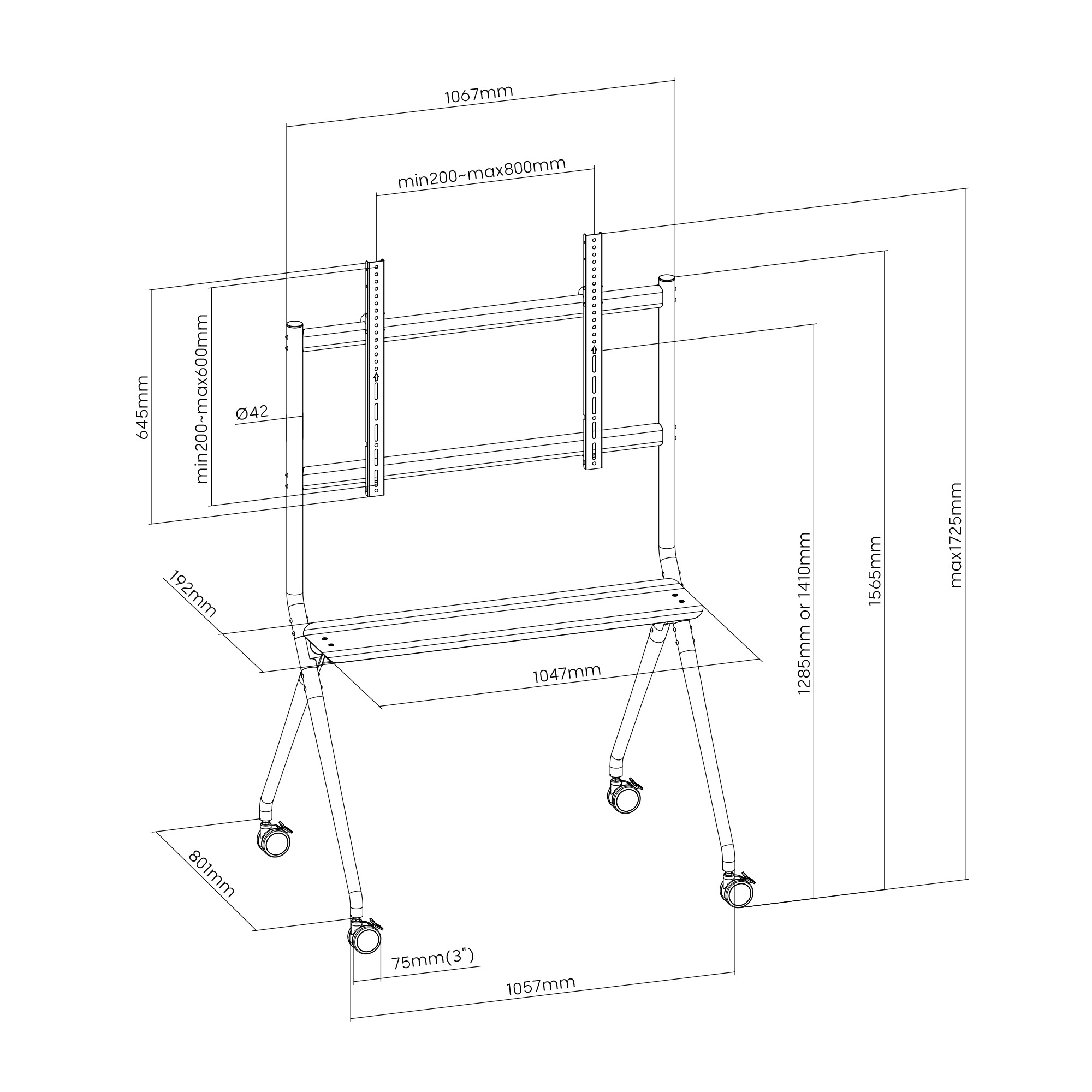 1067mm

min200~max800mm

645mm

min200~max600mm

Ø42

192mm

1047mm

1285mm or 1410mm

1565mm

max1725mm

801mm

75mm(3")

1057mm