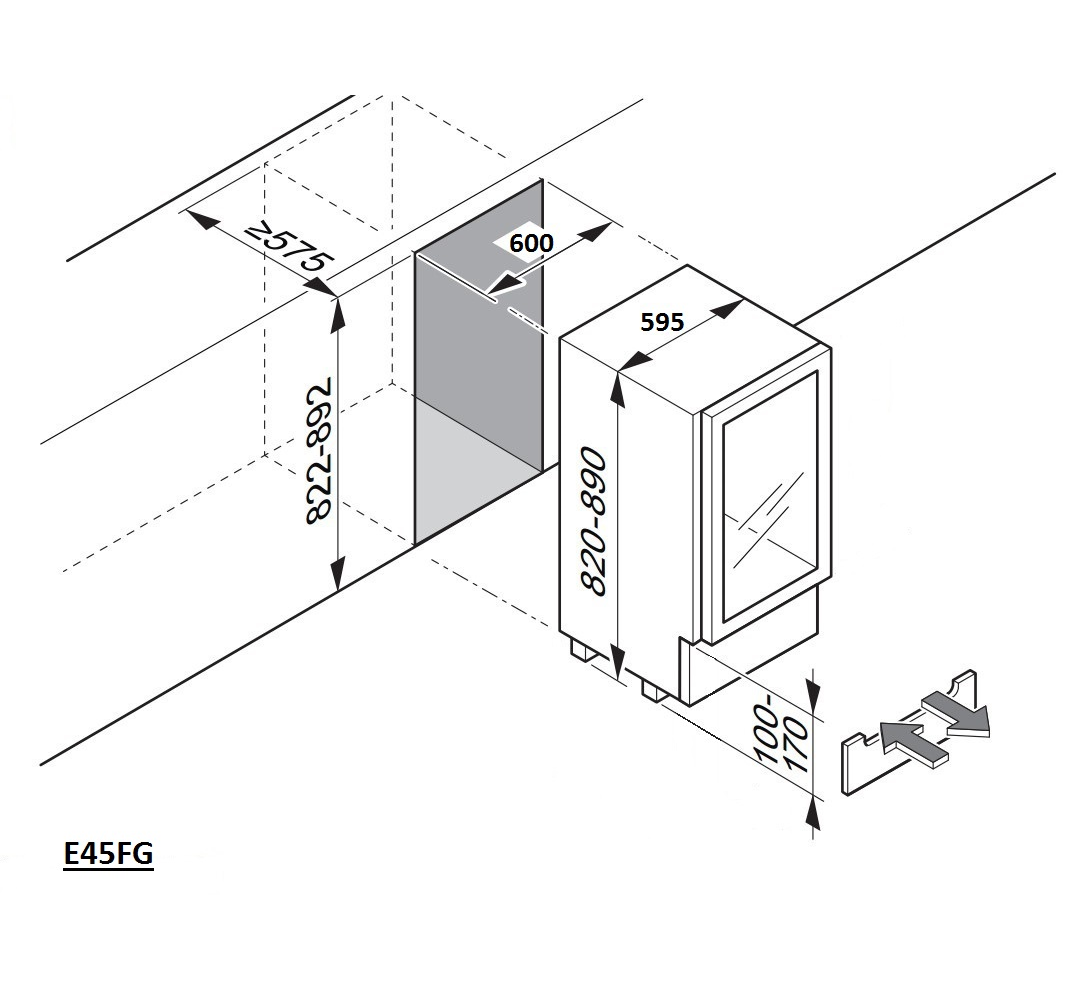 ≥575

600

595

822-892

820-890

100-170

E45FG