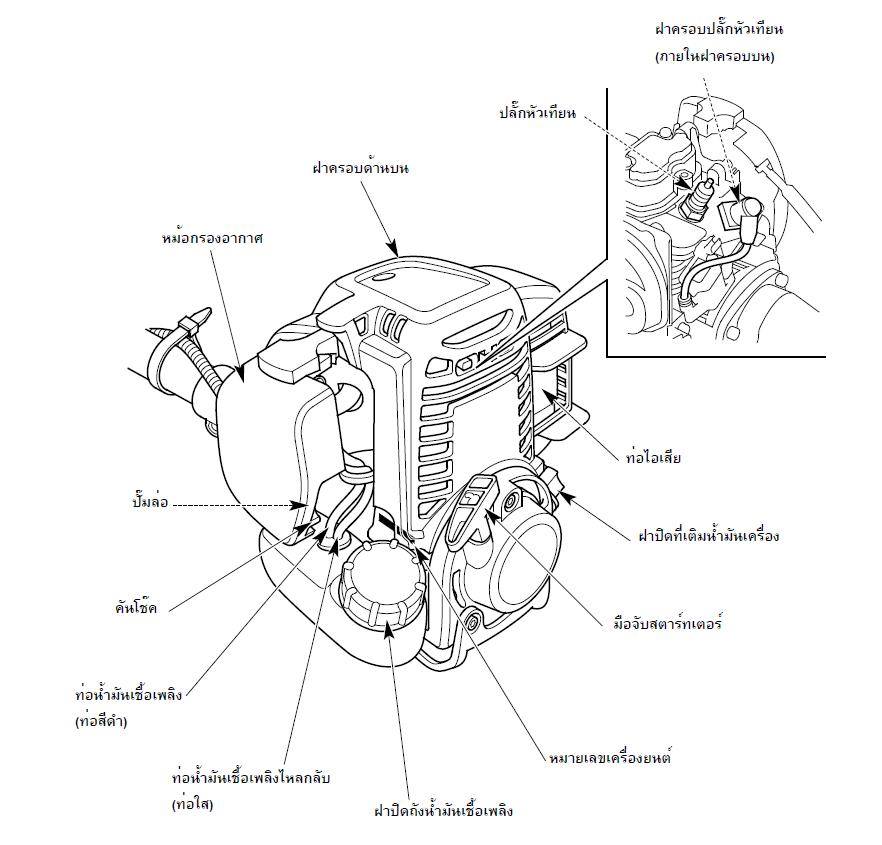 ฝาครอบปลั๊กหัวเทียน
(ภายในฝาครอบบน)

ปลั๊กหัวเทียน

ฝาครอบด้านบน

หม้อกรองอากาศ

ท่อไอเสีย

ปั๊มล่อ

ฝาปิดที่เติมน้ำมันเครื่อง

คันโช๊ค

มือจับสตาร์ทเตอร์

ท่อน้ำมันเชื้อเพลิง
(ท่อสีดำ)

หมายเลขเครื่องยนต์

ท่อน้ำมันเชื้อเพลิงไหลกลับ
(ท่อใส)

ฝาปิดถังน้ำมันเชื้อเพลิง