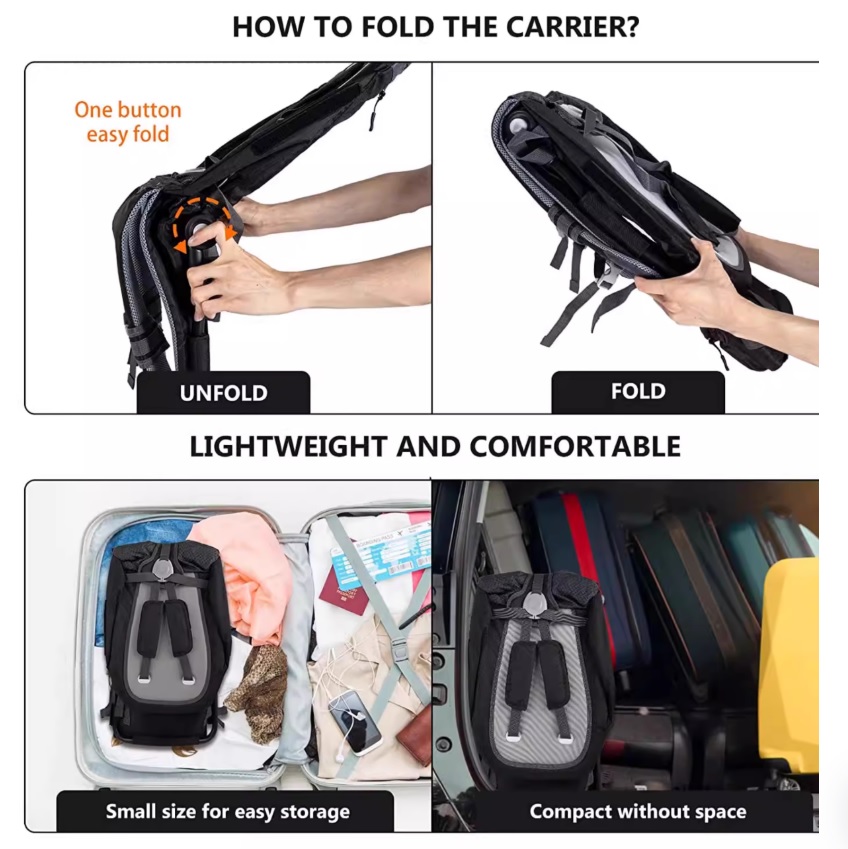 HOW TO FOLD THE CARRIER?

One button easy fold

UNFOLD

FOLD

LIGHTWEIGHT AND COMFORTABLE

Small size for easy storage

Compact without space